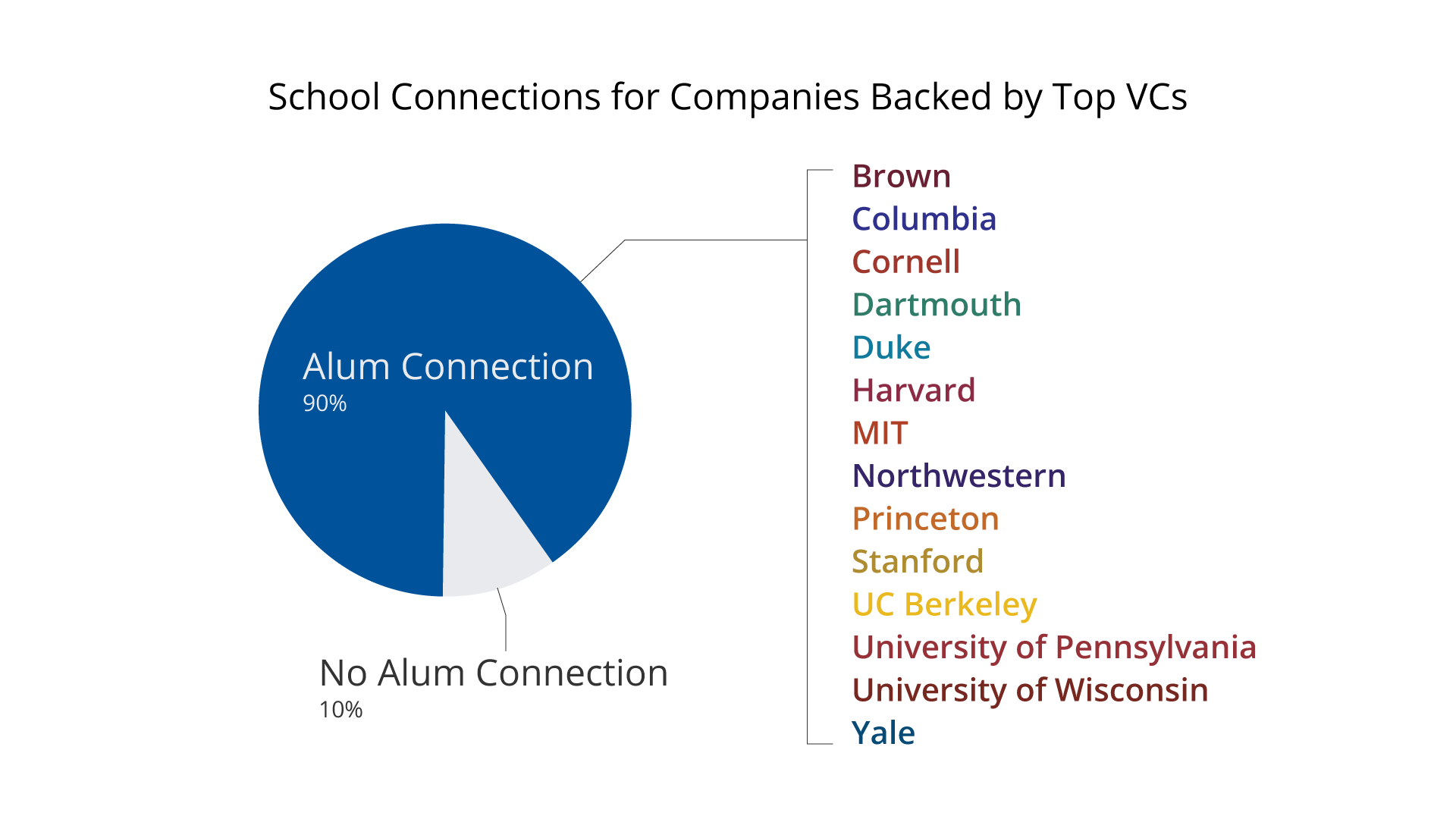 School Connections for Companies Backed by Top VCs

Alum Connection
90%

No Alum Connection
10%

Brown
Columbia
Cornell
Dartmouth
Duke
Harvard
MIT
Northwestern
Princeton
Stanford
UC Berkeley
University of Pennsylvania
University of Wisconsin
Yale